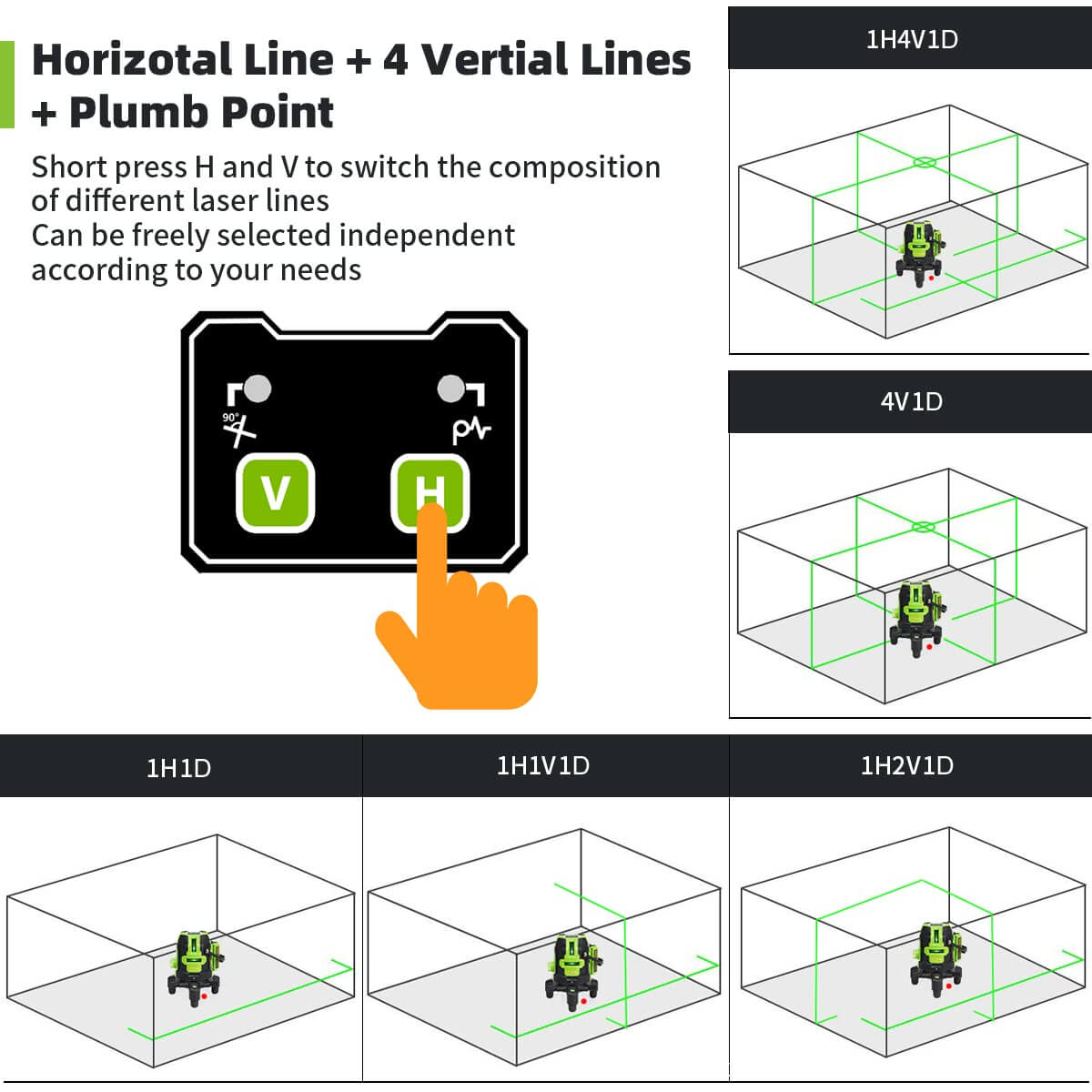 Horizotal Line + 4 Vertial Lines + Plumb Point

Short press H and V to switch the composition of different laser lines
Can be freely selected independent according to your needs

90°

V

H

1H4V1D

4V1D

1H1D

1H1V1D

1H2V1D