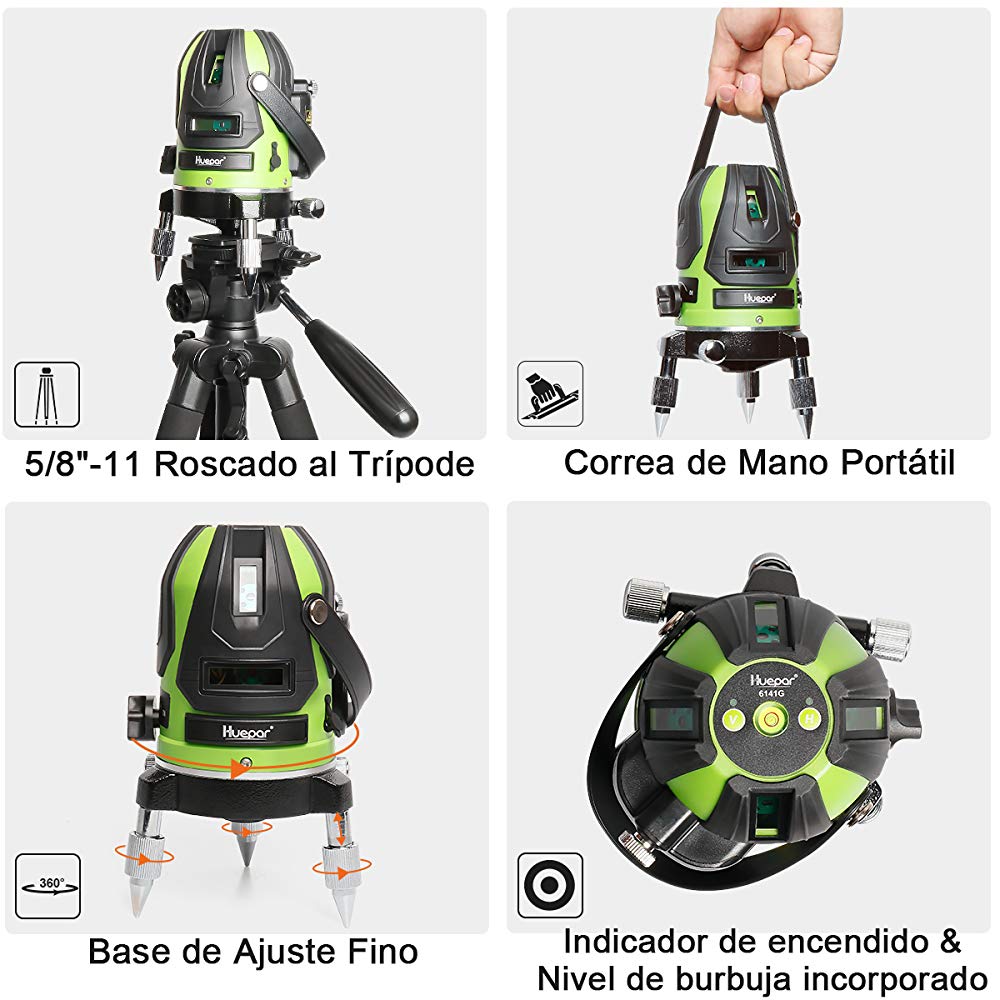 Huepar

5/8"-11 Roscado al Trípode

Huepar

Correa de Mano Portátil

Huepar

360°

Base de Ajuste Fino

Huepar
6141G
V
H

Indicador de encendido & Nivel de burbuja incorporado